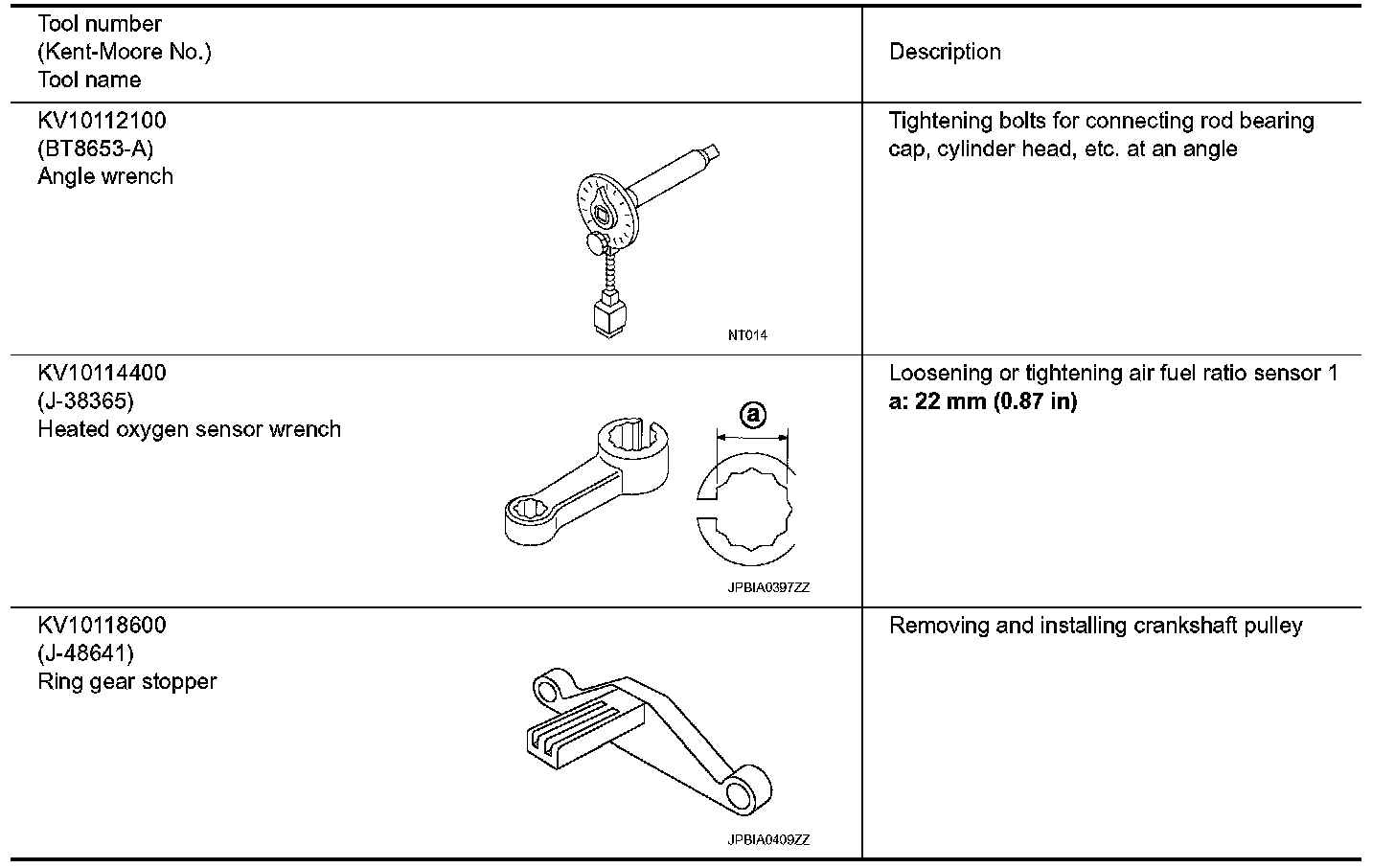 | Tool number (Kent-Moore No.) Tool name | Description |
|---|---|
| KV10112100 (BT8653-A) Angle wrench NT014 | Tightening bolts for connecting rod bearing cap, cylinder head, etc. at an angle |
| KV10114400 (J-38365) Heated oxygen sensor wrench a JPBIA0397ZZ | Loosening or tightening air fuel ratio sensor 1 **a: 22 mm (0.87 in)** |
| KV10118600 (J-48641) Ring gear stopper JPBIA0409ZZ | Removing and installing crankshaft pulley |