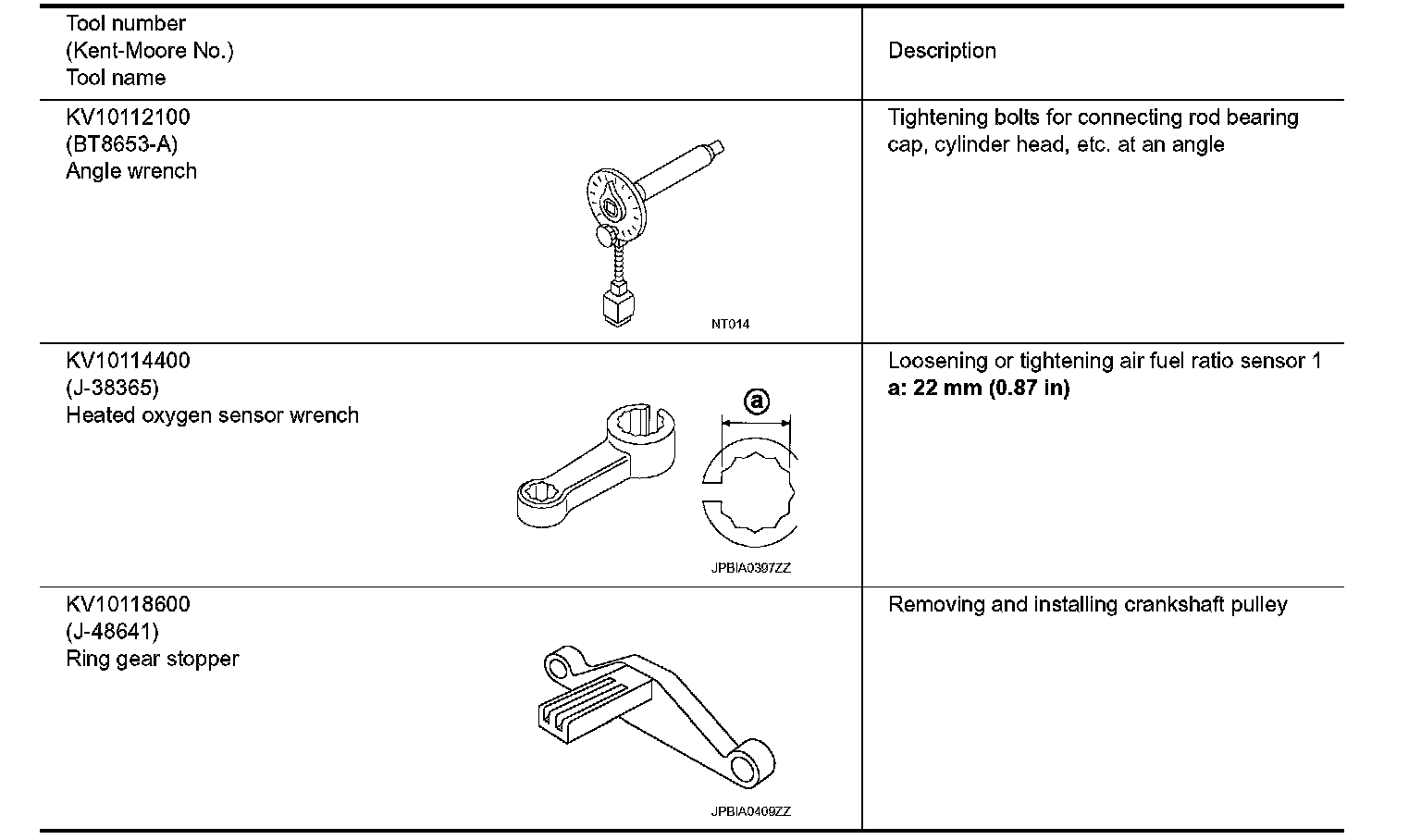 | Tool number (Kent-Moore No.) Tool name | Description |
|---|---|
| KV10112100 (BT8653-A) Angle wrench NT014 | Tightening bolts for connecting rod bearing cap, cylinder head, etc. at an angle |
| KV10114400 (J-38365) Heated oxygen sensor wrench a JPBIA0397ZZ | Loosening or tightening air fuel ratio sensor 1 **a: 22 mm (0.87 in)** |
| KV10118600 (J-48641) Ring gear stopper JPBIA0409ZZ | Removing and installing crankshaft pulley |