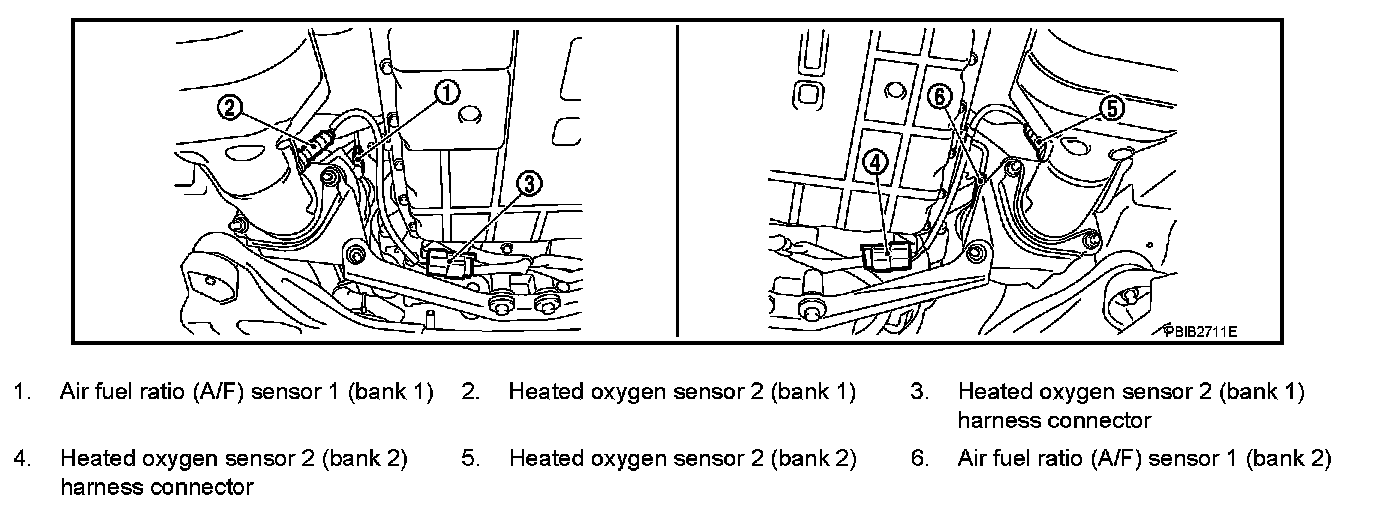 2
1
3
6
5
4
PBIB2711E

1. Air fuel ratio (A/F) sensor 1 (bank 1)
2. Heated oxygen sensor 2 (bank 1)
3. Heated oxygen sensor 2 (bank 1) harness connector
4. Heated oxygen sensor 2 (bank 2) harness connector
5. Heated oxygen sensor 2 (bank 2)
6. Air fuel ratio (A/F) sensor 1 (bank 2)