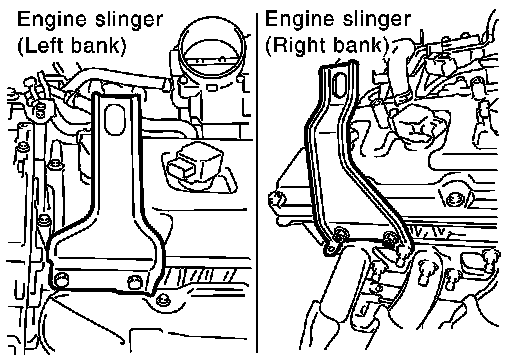 Engine slinger
(Left bank)

Engine slinger
(Right bank)