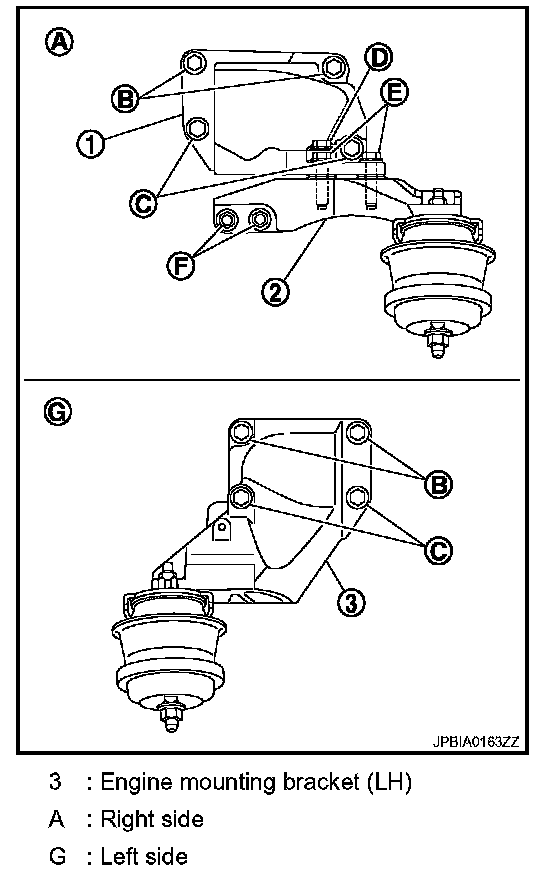 A

B

D

E

1

C

F

2

G

B

C

3

JPBIA0163ZZ

3 : Engine mounting bracket (LH)

A : Right side

G : Left side