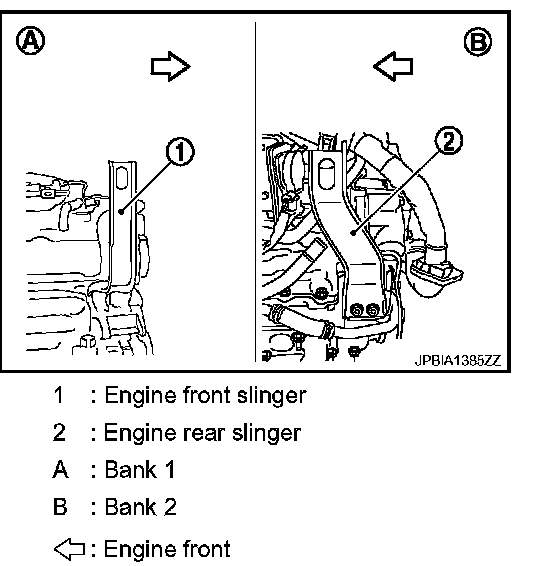 A

B

1

2

JPBIA1385ZZ

1 : Engine front slinger

2 : Engine rear slinger

A : Bank 1

B : Bank 2

⇦ : Engine front