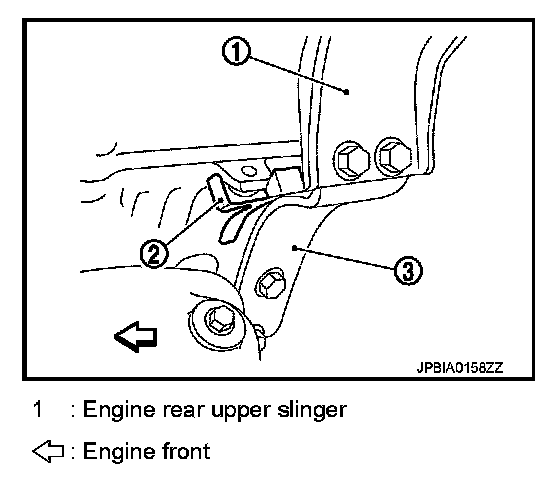 1

2

3

JPBIA0158ZZ

1 : Engine rear upper slinger

⇦ : Engine front