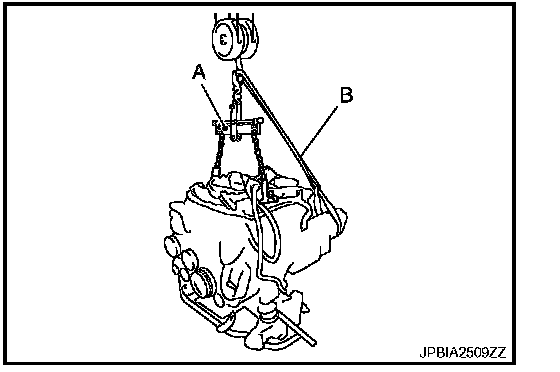 A
B
JPBIA2509ZZ