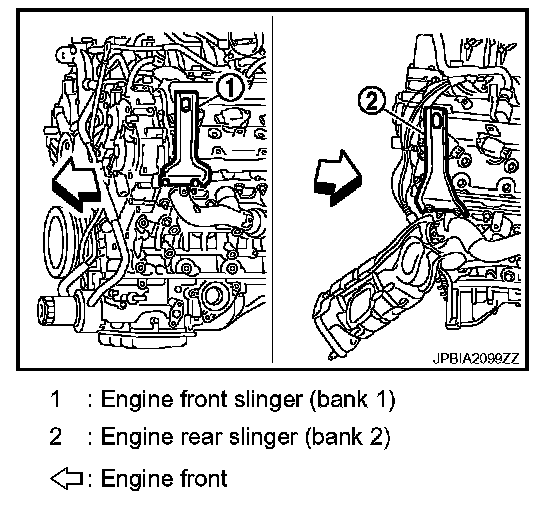 1

2

JPBIA2099ZZ

1 : Engine front slinger (bank 1)

2 : Engine rear slinger (bank 2)

⇦: Engine front