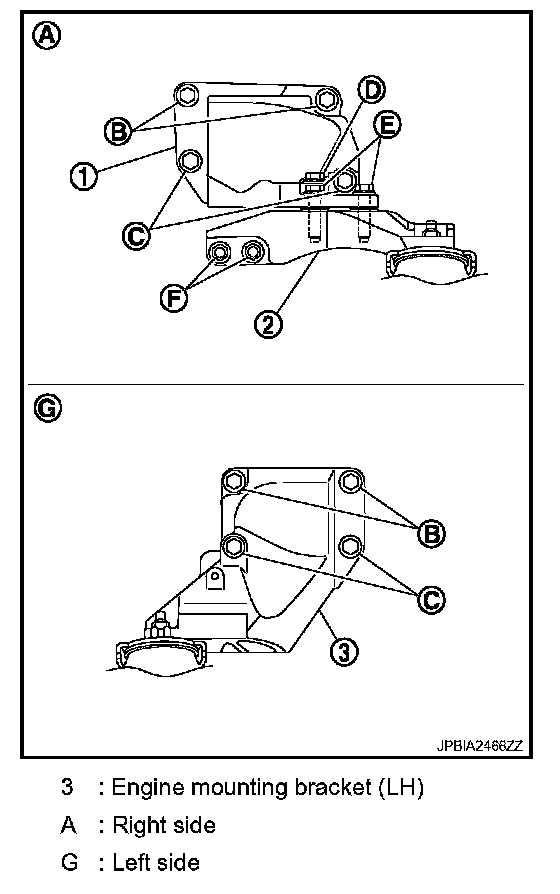 A
B
D
E
1
C
F
2

G
B
C
3

JPBIA2466ZZ

3 : Engine mounting bracket (LH)
A : Right side
G : Left side