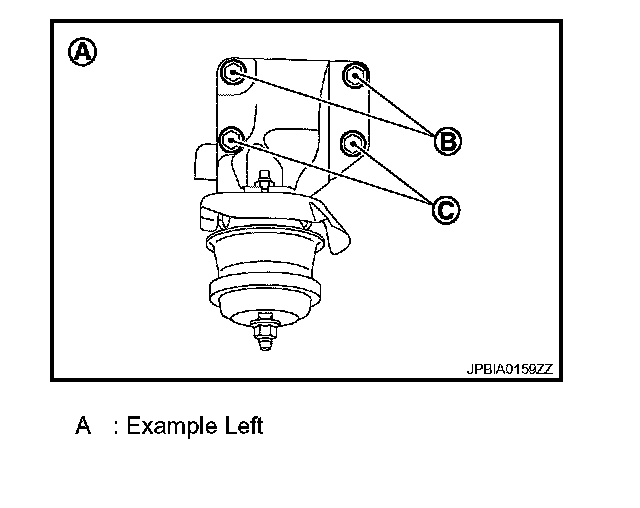 A

B

C

JPBIA0159ZZ

A : Example Left