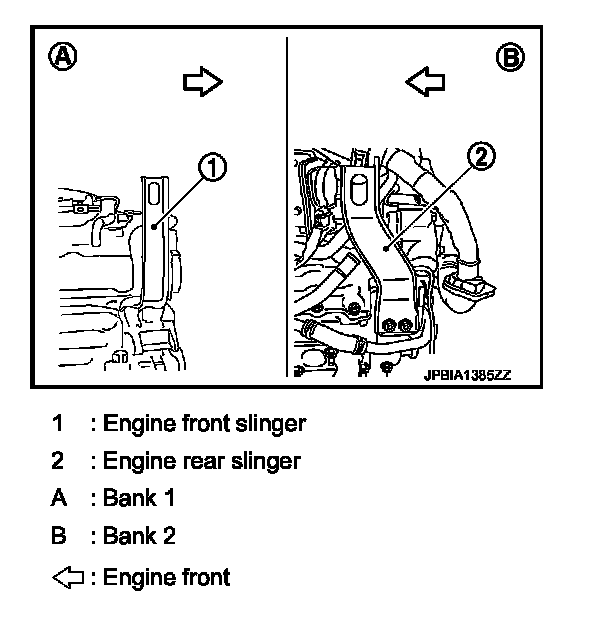 A

B

1

2

JPBIA1385ZZ

1 : Engine front slinger

2 : Engine rear slinger

A : Bank 1

B : Bank 2

⇦ : Engine front