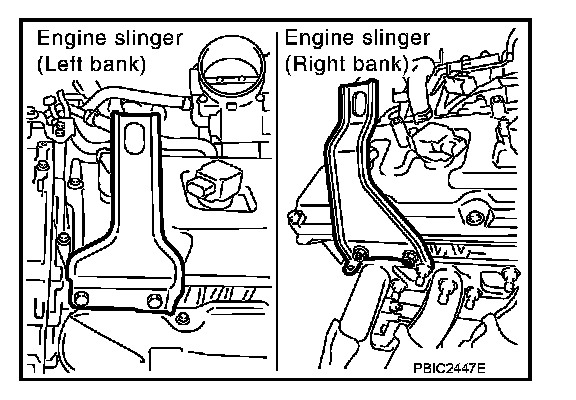 Engine slinger
(Left bank)

Engine slinger
(Right bank)

PBIC2447E