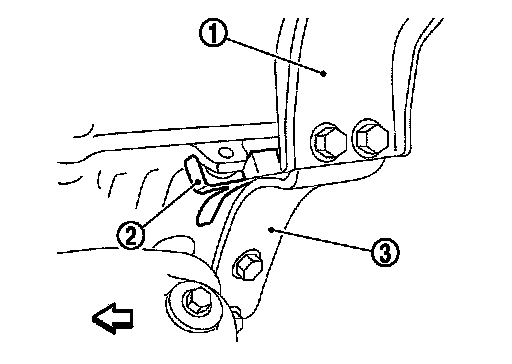 1
2
3