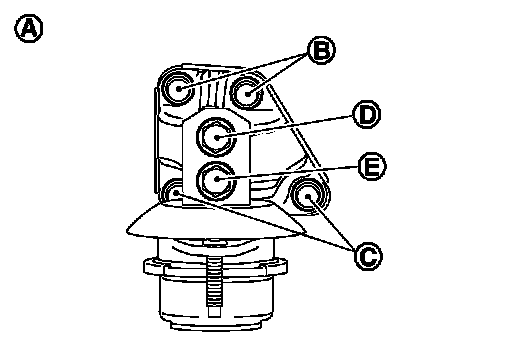 A
B
D
E
C