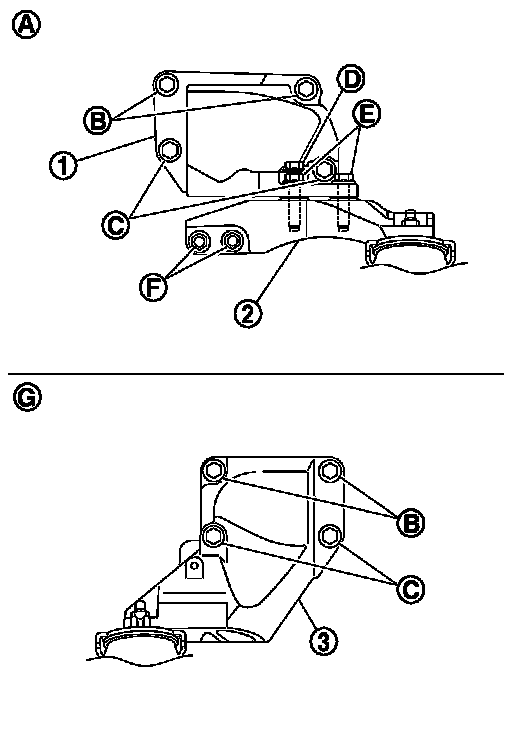 A

B
D
E
1
C
F
2

G

B
C
3