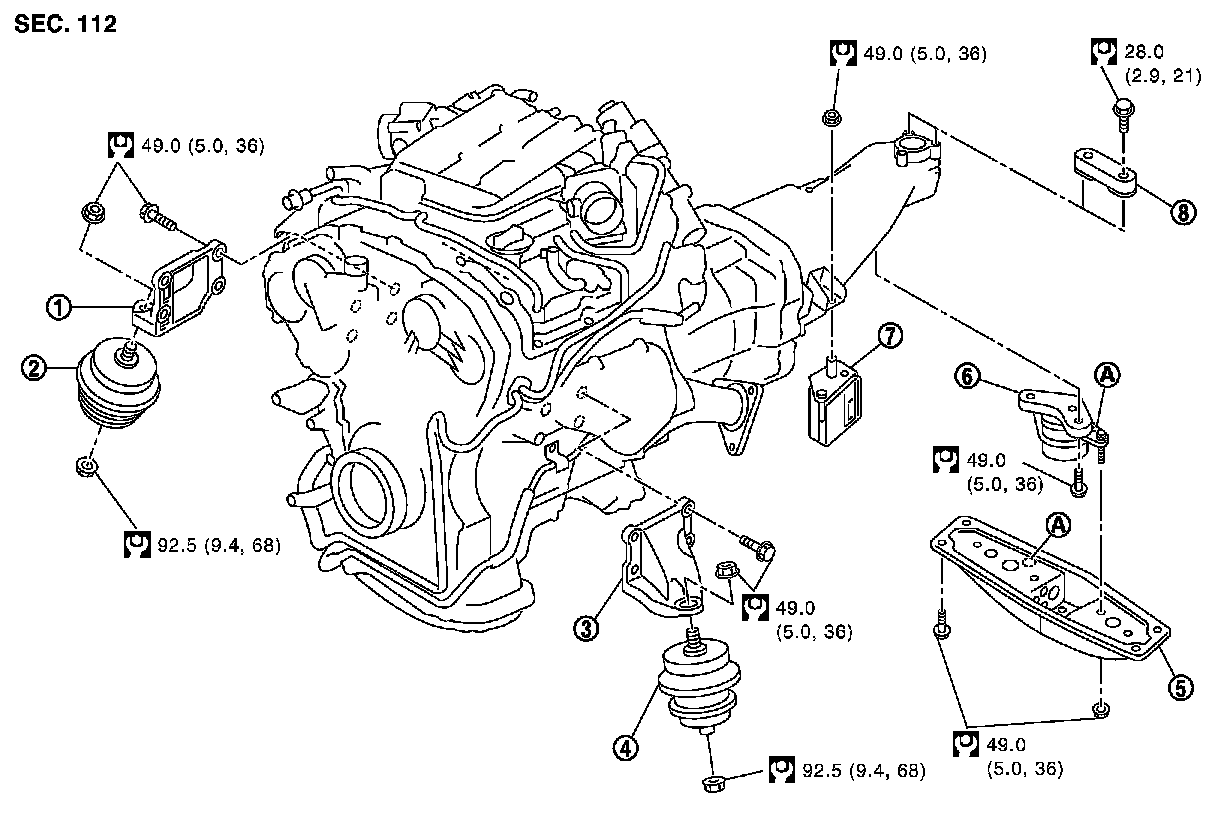 SEC. 112

49.0 (5.0, 36)

28.0 (2.9, 21)

49.0 (5.0, 36)

8

1

2

7

6

A

49.0 (5.0, 36)

92.5 (9.4, 68)

A

3

49.0 (5.0, 36)

5

4

49.0 (5.0, 36)

92.5 (9.4, 68)