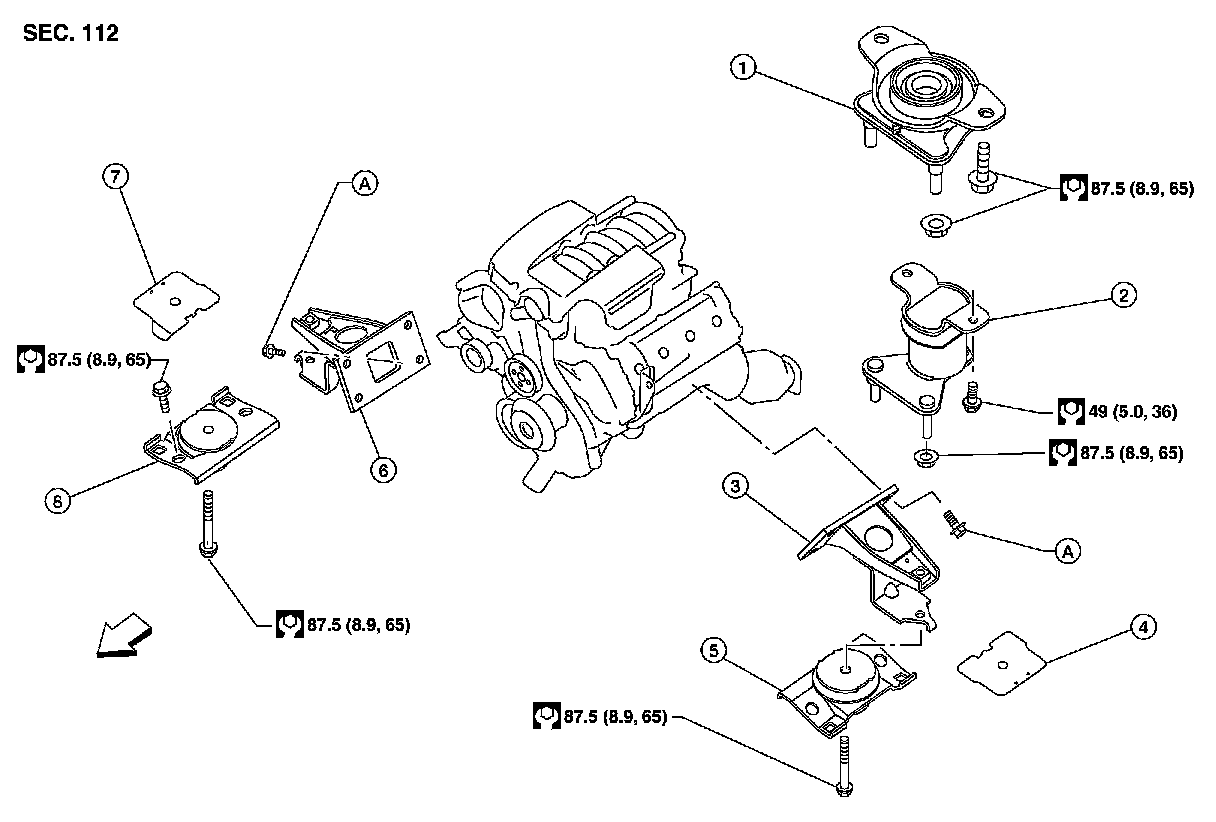 SEC. 112

1

87.5 (8.9, 65)

7

A

2

87.5 (8.9, 65)

49 (5.0, 36)

87.5 (8.9, 65)

6

6

3

A

87.5 (8.9, 65)

4

5

87.5 (8.9, 65)