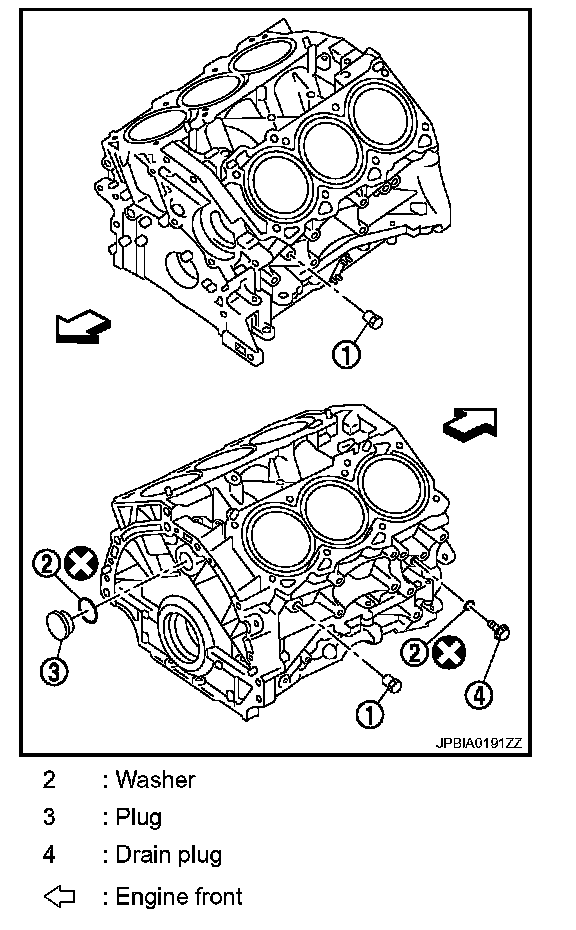 ①

②
③
①
②
④

JPBIA0191ZZ

2 : Washer
3 : Plug
4 : Drain plug
⇦ : Engine front