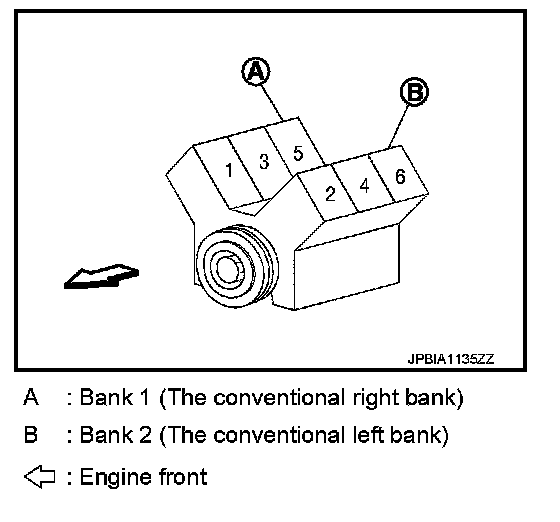 A

B

1
3
5
2
4
6

JPBIA1135ZZ

A : Bank 1 (The conventional right bank)

B : Bank 2 (The conventional left bank)

⇦ : Engine front