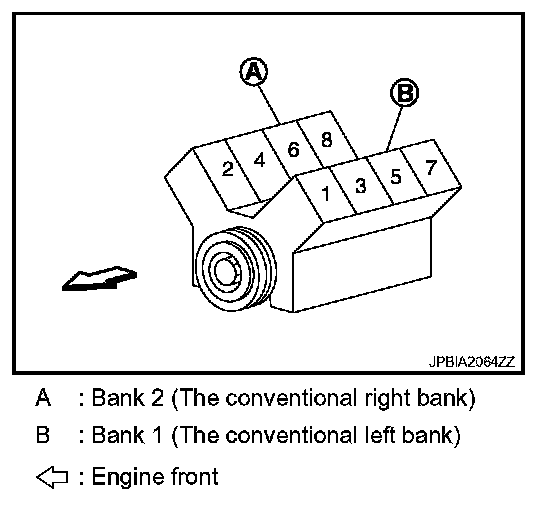 A

B

2 4 6 8

1 3 5 7

JPBIA2064ZZ

A : Bank 2 (The conventional right bank)

B : Bank 1 (The conventional left bank)

⇦ : Engine front