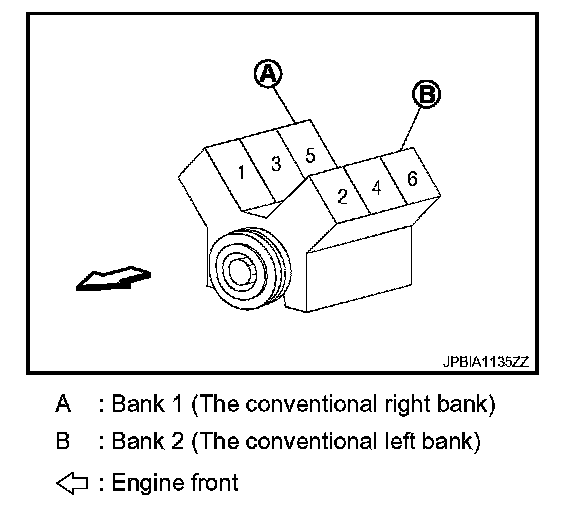 A

B

1 3 5

2 4 6

JPBIA1135ZZ

A : Bank 1 (The conventional right bank)

B : Bank 2 (The conventional left bank)

⇦ : Engine front