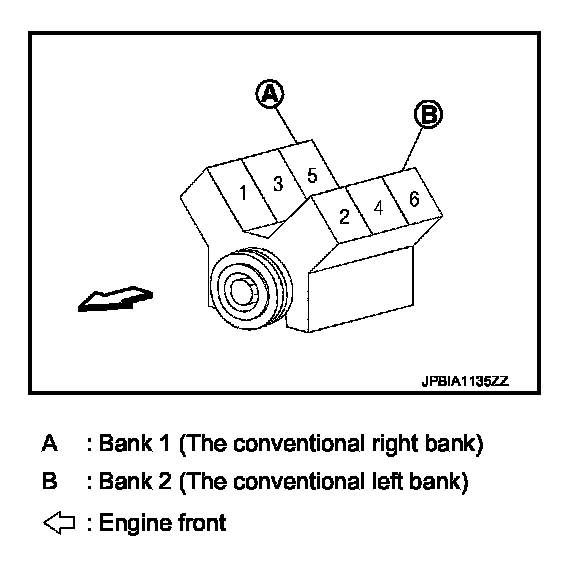 A

B

1 3 5

2 4 6

JPBIA1135ZZ

A : Bank 1 (The conventional right bank)

B : Bank 2 (The conventional left bank)

⇦ : Engine front