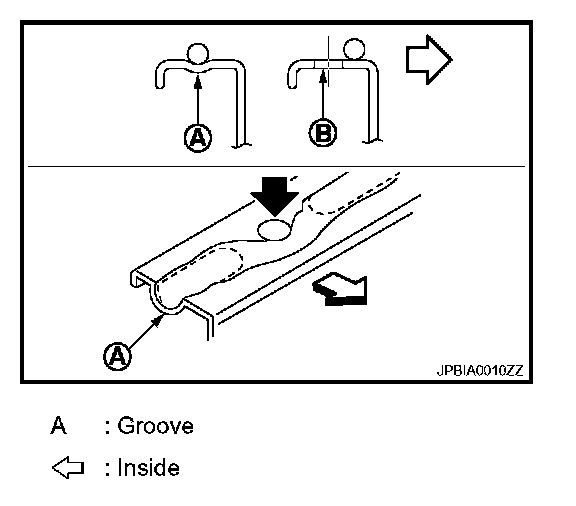 A

B

A

JPBIA0010ZZ

A : Groove

⇦ : Inside