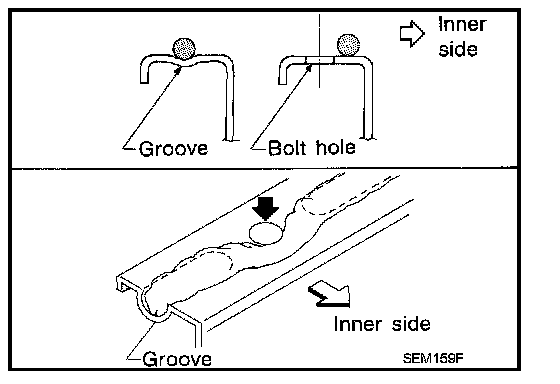 Inner side

Groove

Bolt hole

Inner side

Groove

SEM159F