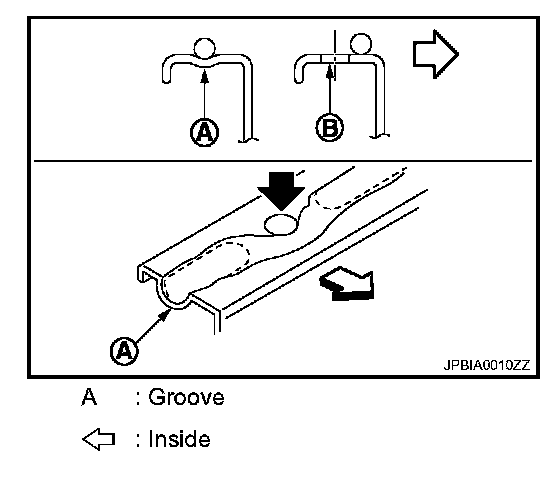 A

B

A

JPBIA0010ZZ

A : Groove

⇦ : Inside