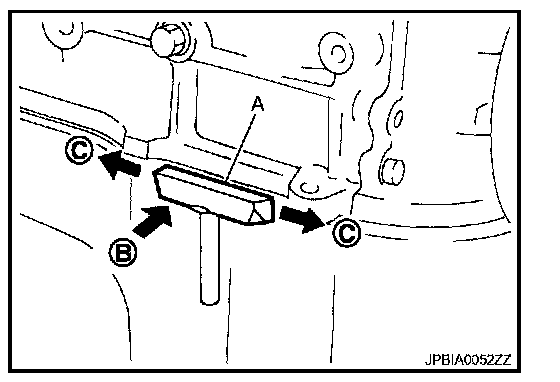 A
C
B
C
JPBIA0052ZZ