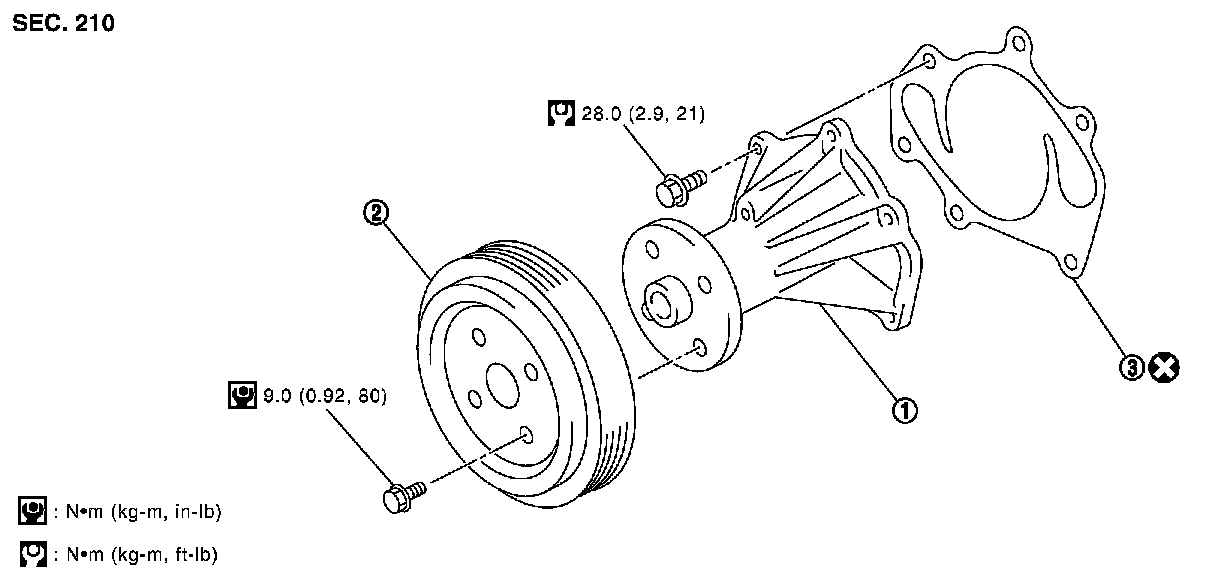 SEC. 210

28.0 (2.9, 21)

②

9.0 (0.92, 80)

①

③

: N•m (kg-m, in-lb)

: N•m (kg-m, ft-lb)