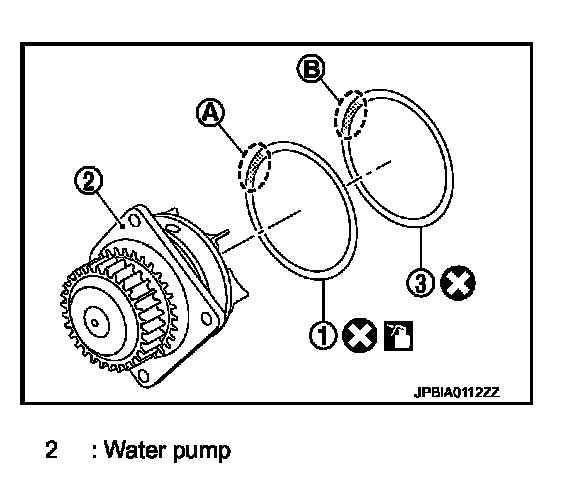 B
A
2
3
1
JPBIA0112ZZ

2 : Water pump