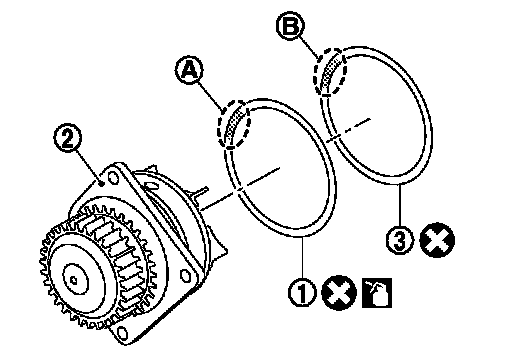 B
A
2
3
1