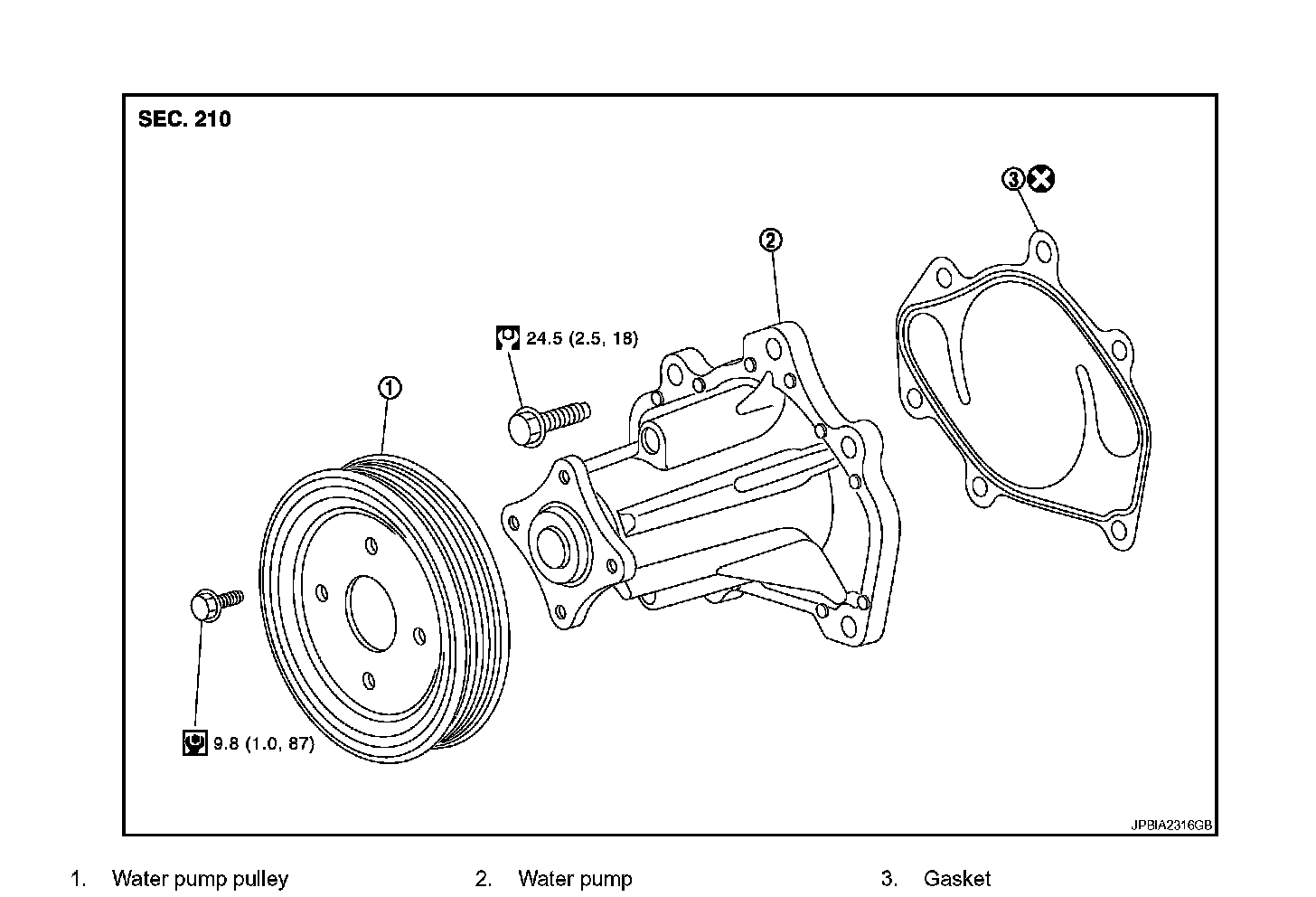 SEC. 210

3

2

24.5 (2.5, 18)

1

9.8 (1.0, 87)

JPBIA2316GB

1. Water pump pulley

2. Water pump

3. Gasket