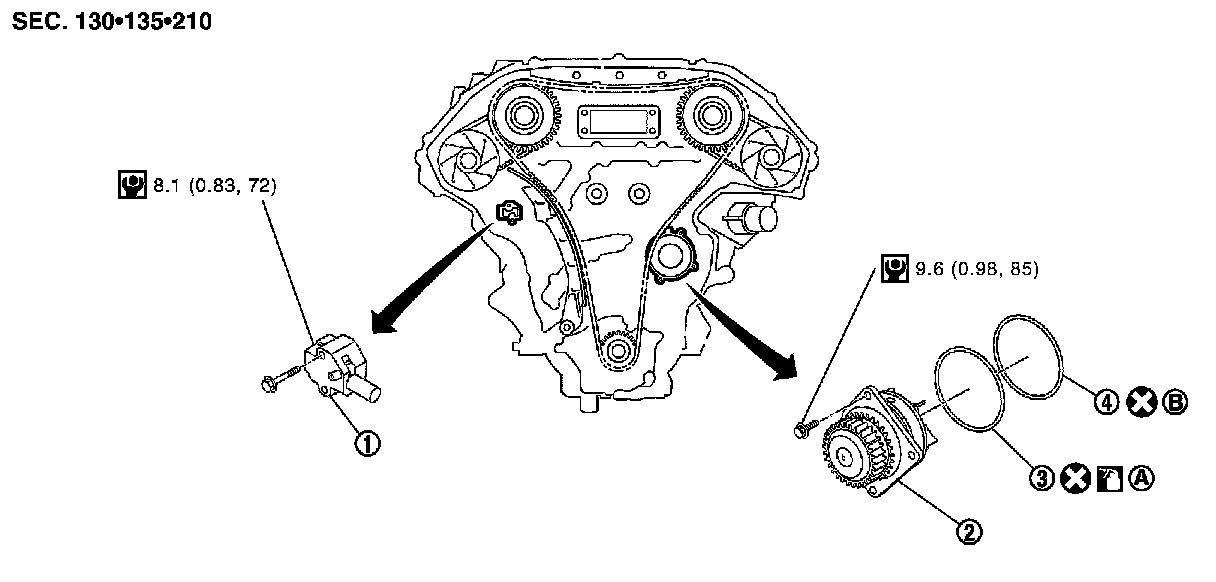 SEC. 130•135•210

8.1 (0.83, 72)

9.6 (0.98, 85)

①

②

③ Ⓐ

④ Ⓑ