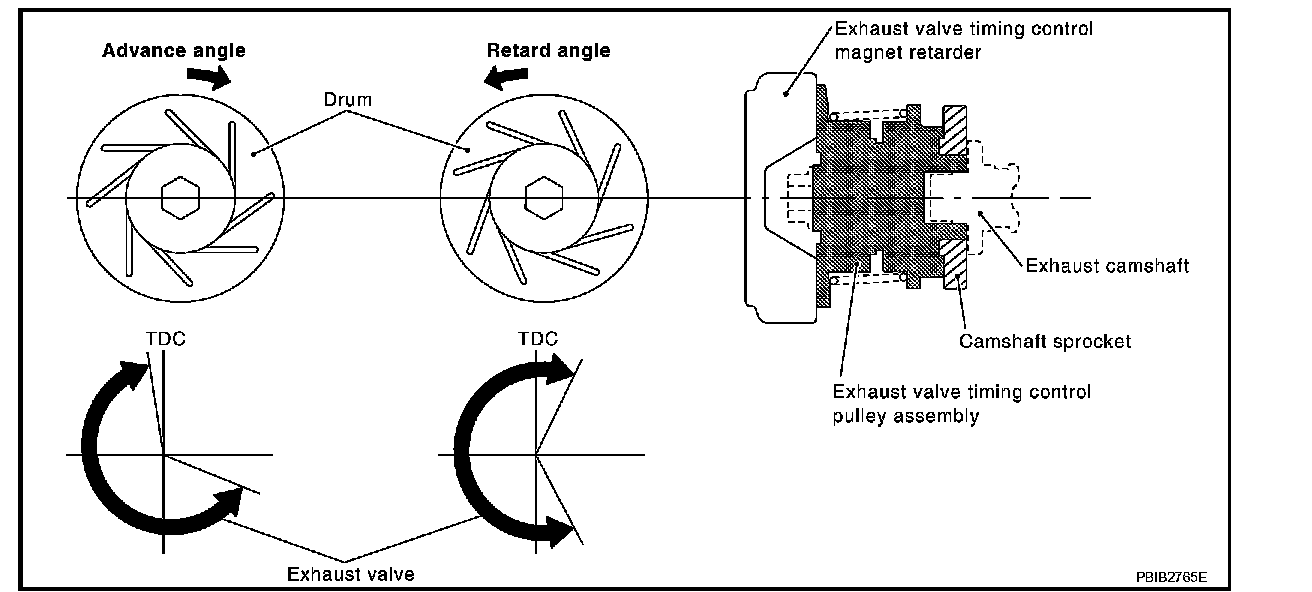 Advance angle

Retard angle

Drum

Exhaust valve timing control magnet retarder

Exhaust camshaft

Camshaft sprocket

Exhaust valve timing control pulley assembly

TDC

TDC

Exhaust valve

PBIB2765E