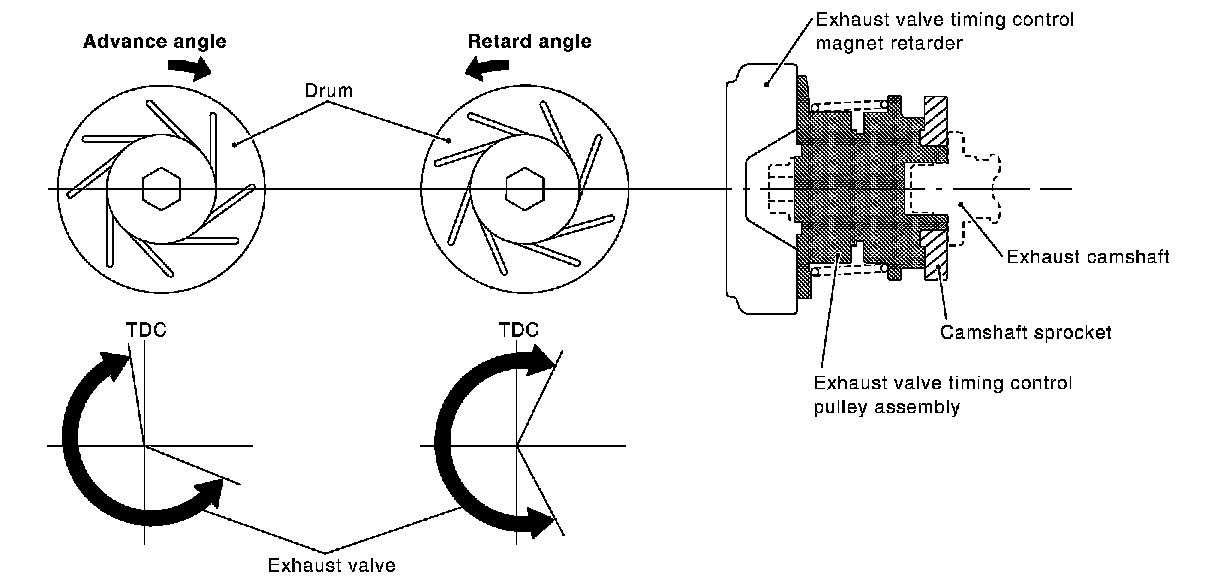 Advance angle

Retard angle

Drum

Exhaust valve timing control magnet retarder

Exhaust camshaft

Camshaft sprocket

Exhaust valve timing control pulley assembly

TDC

TDC

Exhaust valve