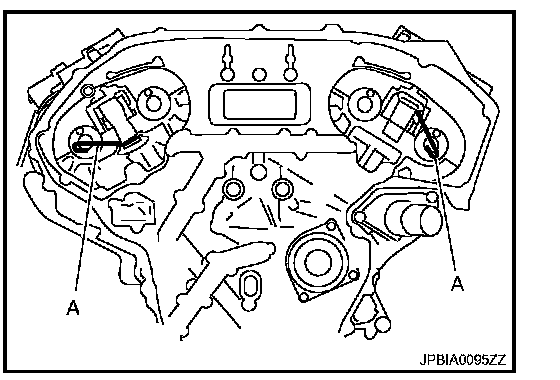 A

A

JPBIA0095ZZ