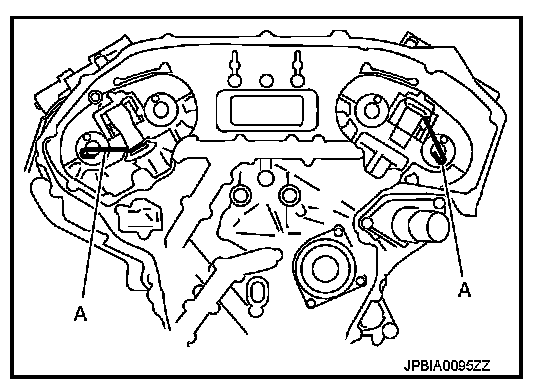 A
A
JPBIA0095ZZ