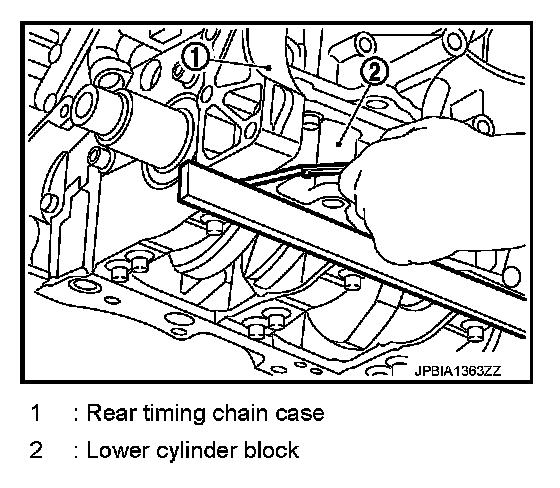 1
2
JPBIA1363ZZ

1 : Rear timing chain case

2 : Lower cylinder block