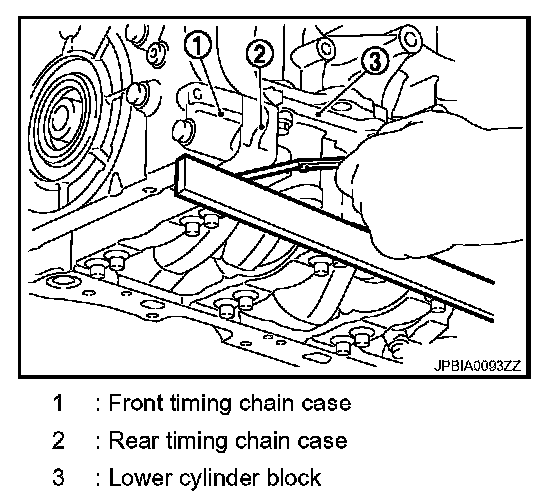 1
2
3

JPBIA0093ZZ

1 : Front timing chain case

2 : Rear timing chain case

3 : Lower cylinder block