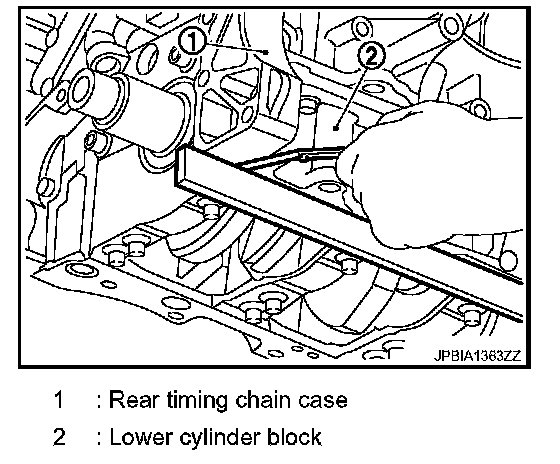 1

2

JPBIA1363ZZ

1 : Rear timing chain case

2 : Lower cylinder block