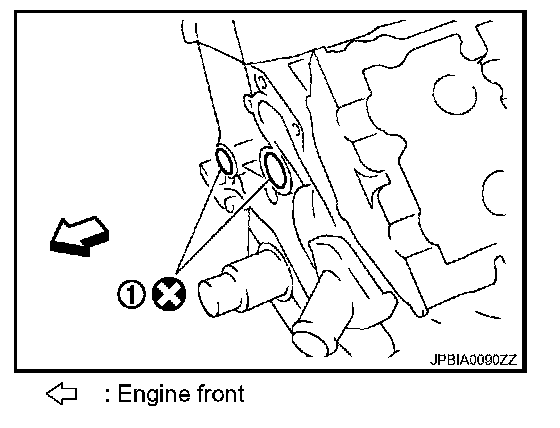 ①

JPBIA0090ZZ

: Engine front