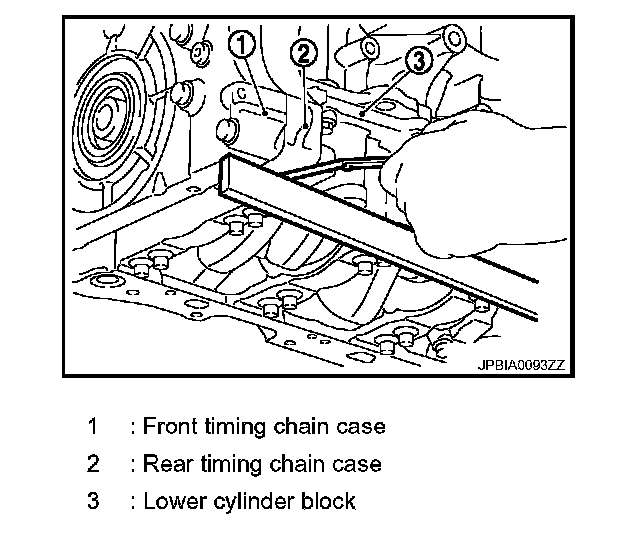 1
2
3

JPBIA0093ZZ

1 : Front timing chain case

2 : Rear timing chain case

3 : Lower cylinder block