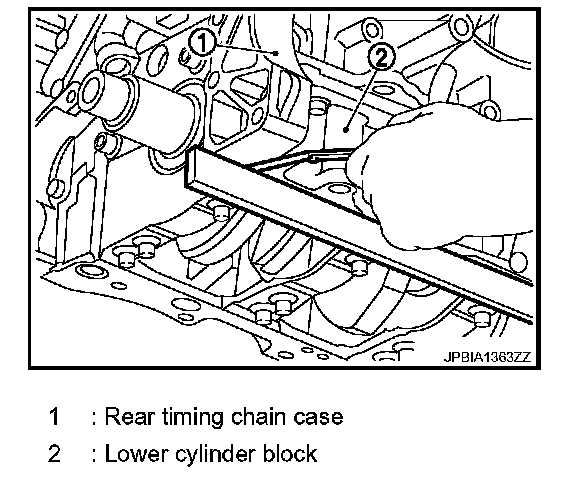 1
2
JPBIA1363ZZ

1 : Rear timing chain case
2 : Lower cylinder block