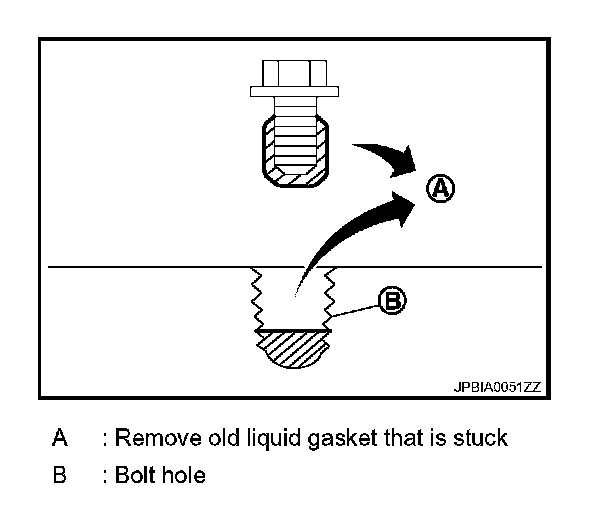 A

B

JPBIA0051ZZ

A : Remove old liquid gasket that is stuck

B : Bolt hole