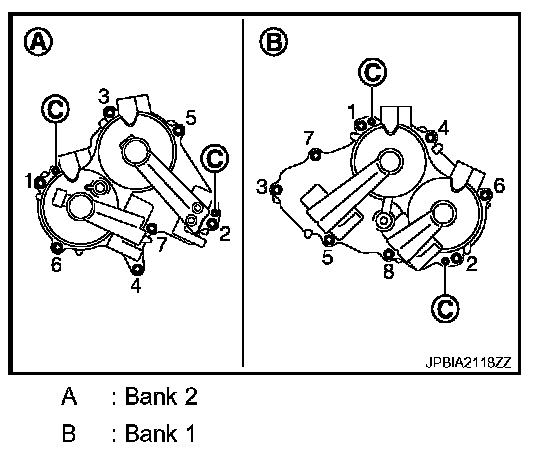 A
C
3
5
C
1
2
7
6
4

B
C
1
4
7
3
6
5
8
2
C

JPBIA2118ZZ

A : Bank 2
B : Bank 1