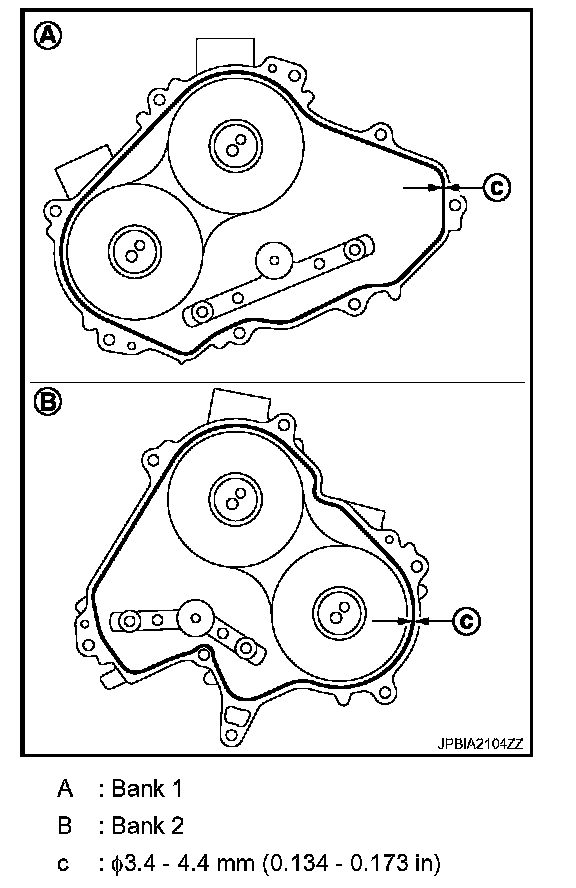 A

c

B

c

JPBIA2104ZZ

A : Bank 1

B : Bank 2

c : $\phi$3.4 - 4.4 mm (0.134 - 0.173 in)