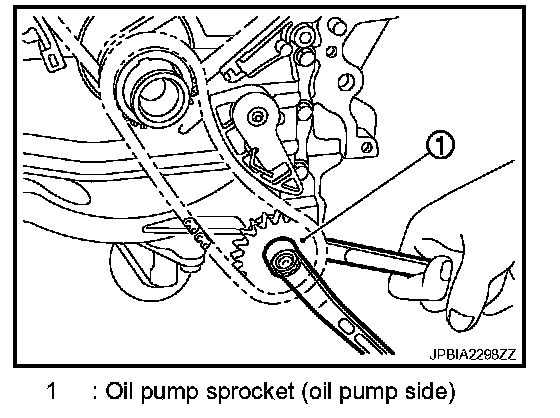 1

JPBIA2298ZZ

1 : Oil pump sprocket (oil pump side)