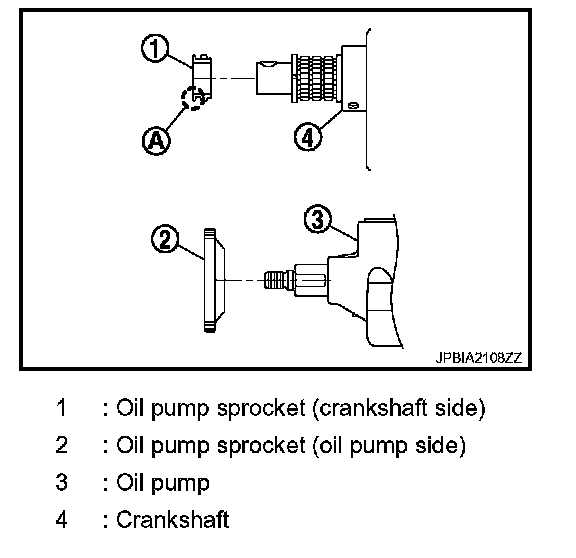 1

A

4

3

2

JPBIA2108ZZ

1 : Oil pump sprocket (crankshaft side)
2 : Oil pump sprocket (oil pump side)
3 : Oil pump
4 : Crankshaft