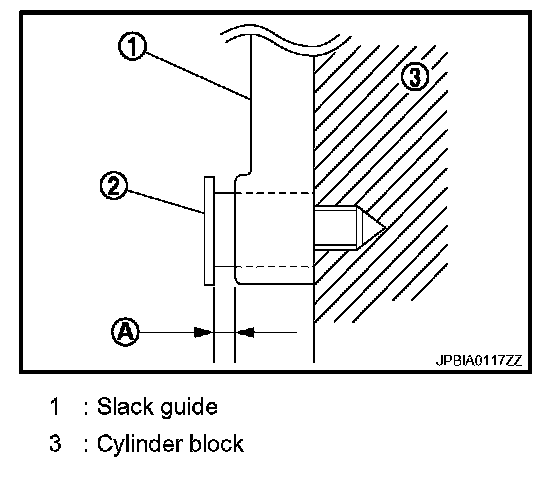 1
3
2
A
JPBIA0117ZZ

1 : Slack guide
3 : Cylinder block