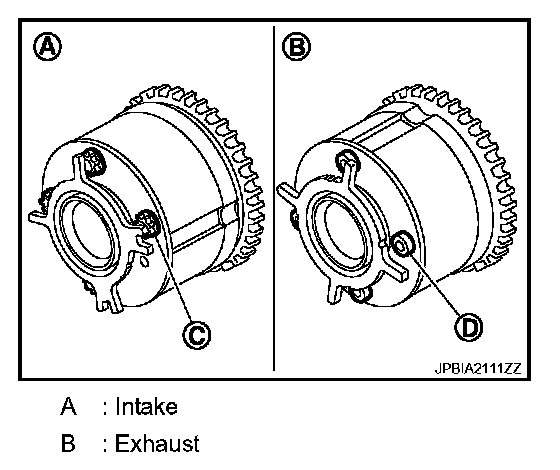 A

B

C

D

JPBIA2111ZZ

A : Intake

B : Exhaust