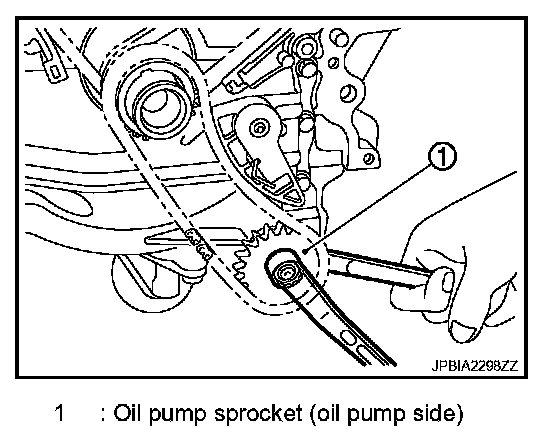 1

JPBIA2298ZZ

1 : Oil pump sprocket (oil pump side)